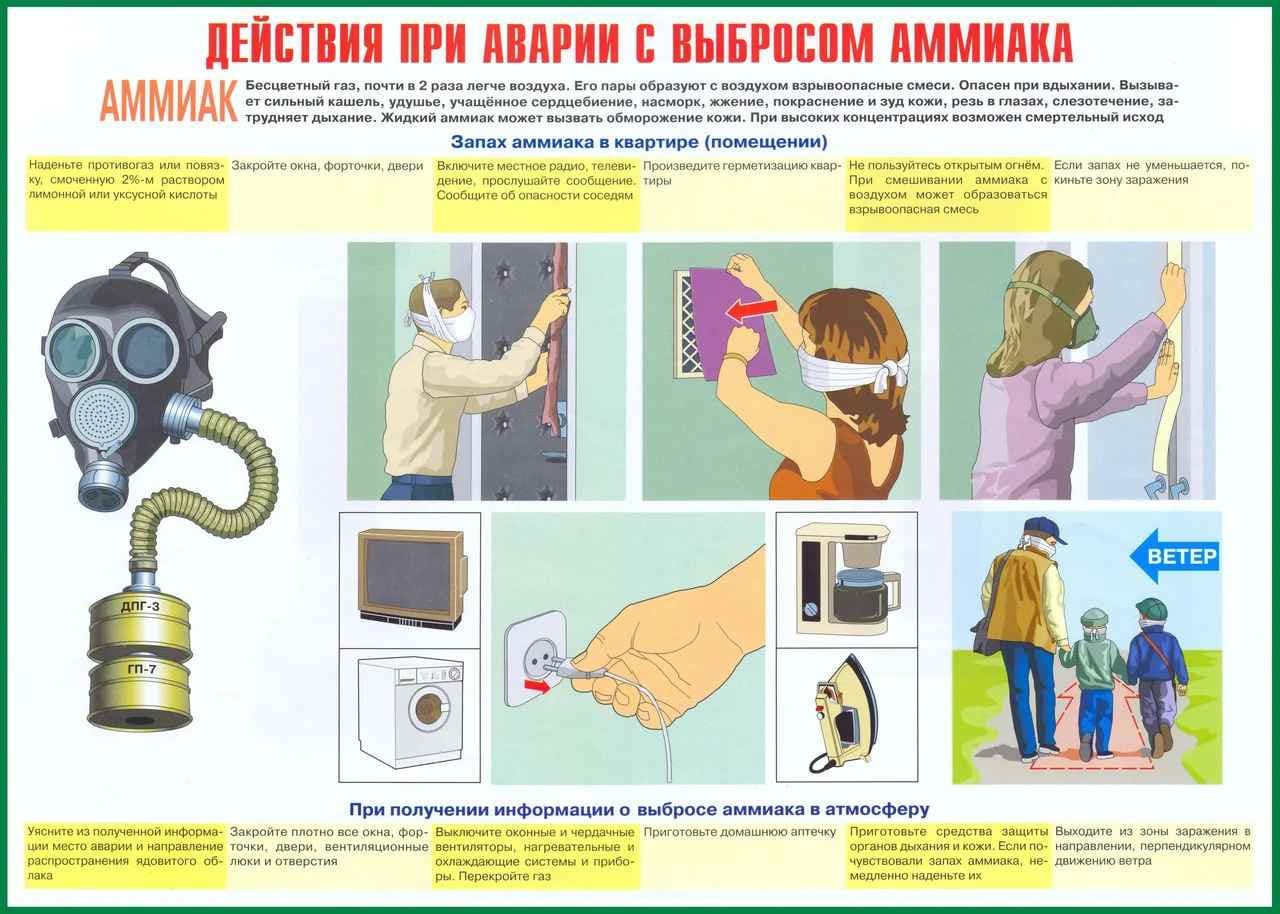 ДЕЙСТВИЯ ПРИ АВАРИИ С ВЫБРОСОМ АММИАКА

АММИАК Бесцветный газ, почти в 2 раза легче воздуха. Его пары образуют с воздухом взрывоопасные смеси. Опасен при вдыхании. Вызывает сильный кашель, удушье, учащённое сердцебиение, насморк, жжение, покраснение и зуд кожи, резь в глазах, слезотечение, затрудняет дыхание. Жидкий аммиак может вызвать обморожение кожи. При высоких концентрациях возможен смертельный исход

Запах аммиака в квартире (помещении)

Наденьте противогаз или повязку, смоченную 2%-м раствором лимонной или уксусной кислоты

Закройте окна, форточки, двери

Включите местное радио, телевидение, прослушайте сообщение. Сообщите об опасности соседям

Произведите герметизацию квартиры

Не пользуйтесь открытым огнём. При смешивании аммиака с воздухом может образоваться взрывоопасная смесь

Если запах не уменьшается, покиньте зону заражения

ДПГ-3

ГП-7

ВЕТЕР

При получении информации о выбросе аммиака в атмосферу

Уясните из полученной информации место аварии и направление распространения ядовитого облака

Закройте плотно все окна, форточки, двери, вентиляционные люки и отверстия

Выключите оконные и чердачные вентиляторы, нагревательные и охлаждающие системы и приборы. Перекройте газ

Приготовьте домашнюю аптечку

Приготовьте средства защиты органов дыхания и кожи. Если почувствовали запах аммиака, немедленно наденьте их

Выходите из зоны заражения в направлении, перпендикулярном движению ветра