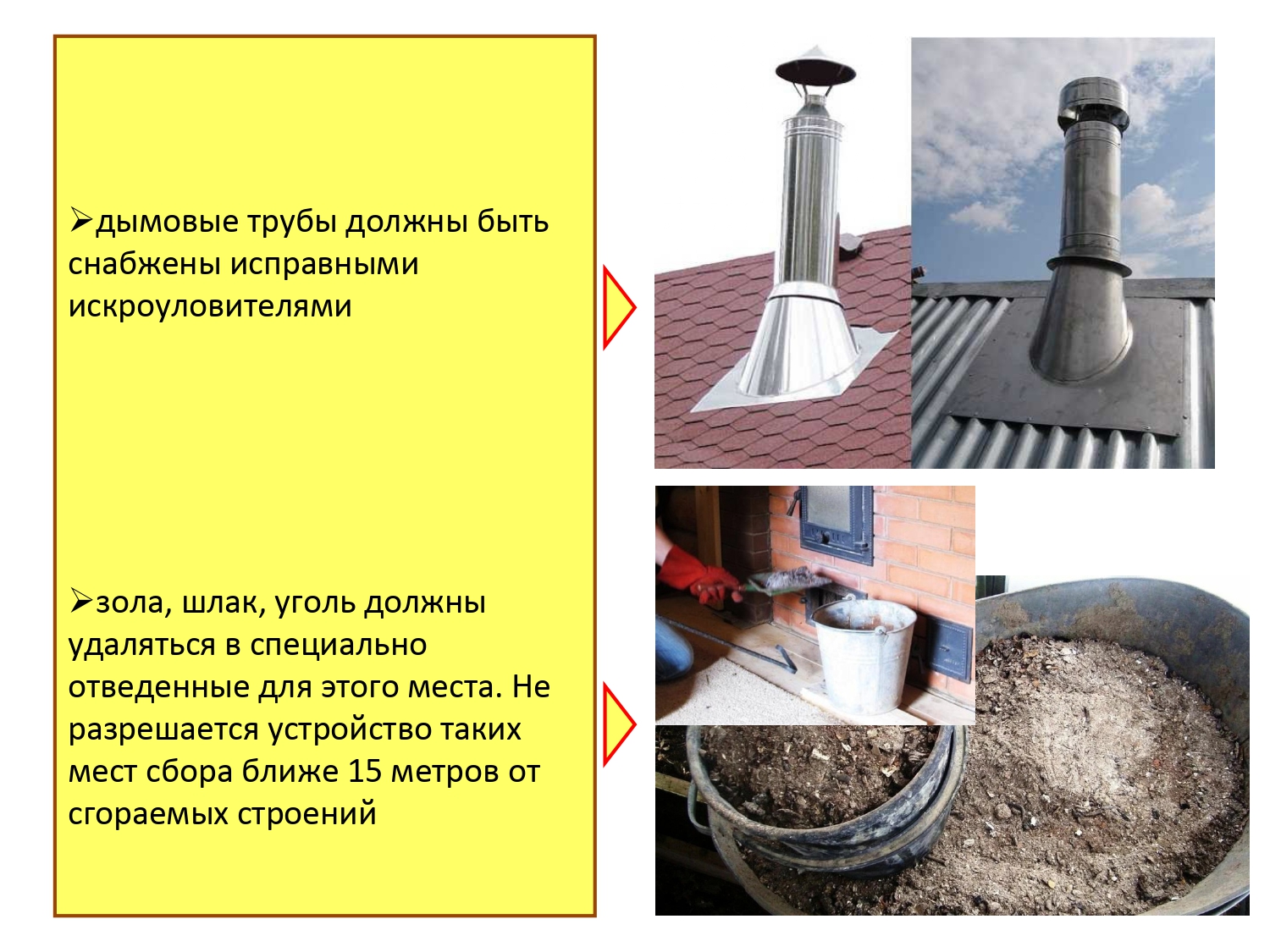 ➢дымовые трубы должны быть снабжены исправными искроуловителями

➢зола, шлак, уголь должны удаляться в специально отведенные для этого места. Не разрешается устройство таких мест сбора ближе 15 метров от сгораемых строений