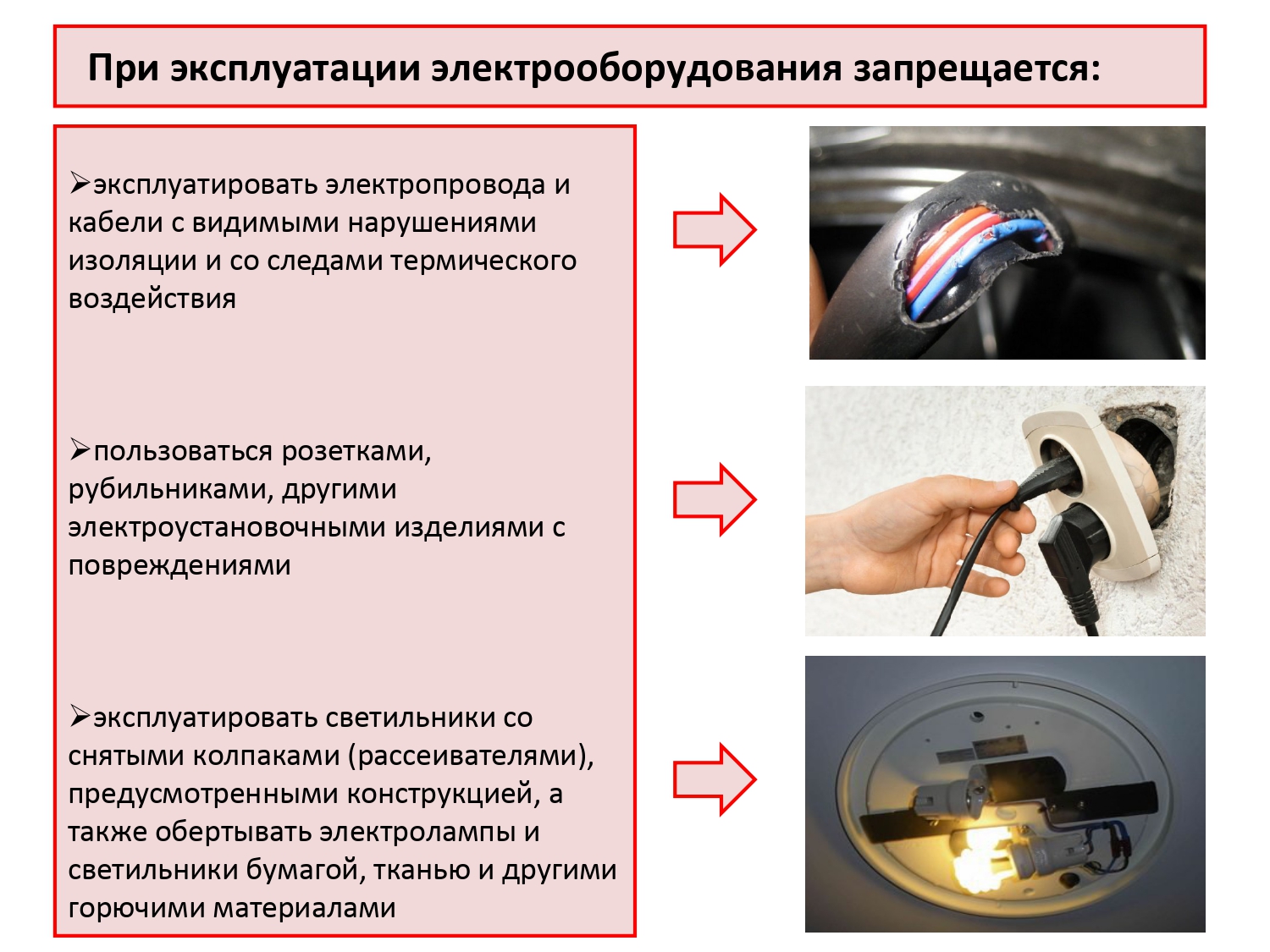 При эксплуатации электрооборудования запрещается:

➢эксплуатировать электропровода и кабели с видимыми нарушениями изоляции и со следами термического воздействия

➢пользоваться розетками, рубильниками, другими электроустановочными изделиями с повреждениями

➢эксплуатировать светильники со снятыми колпаками (рассеивателями), предусмотренными конструкцией, а также обертывать электролампы и светильники бумагой, тканью и другими горючими материалами