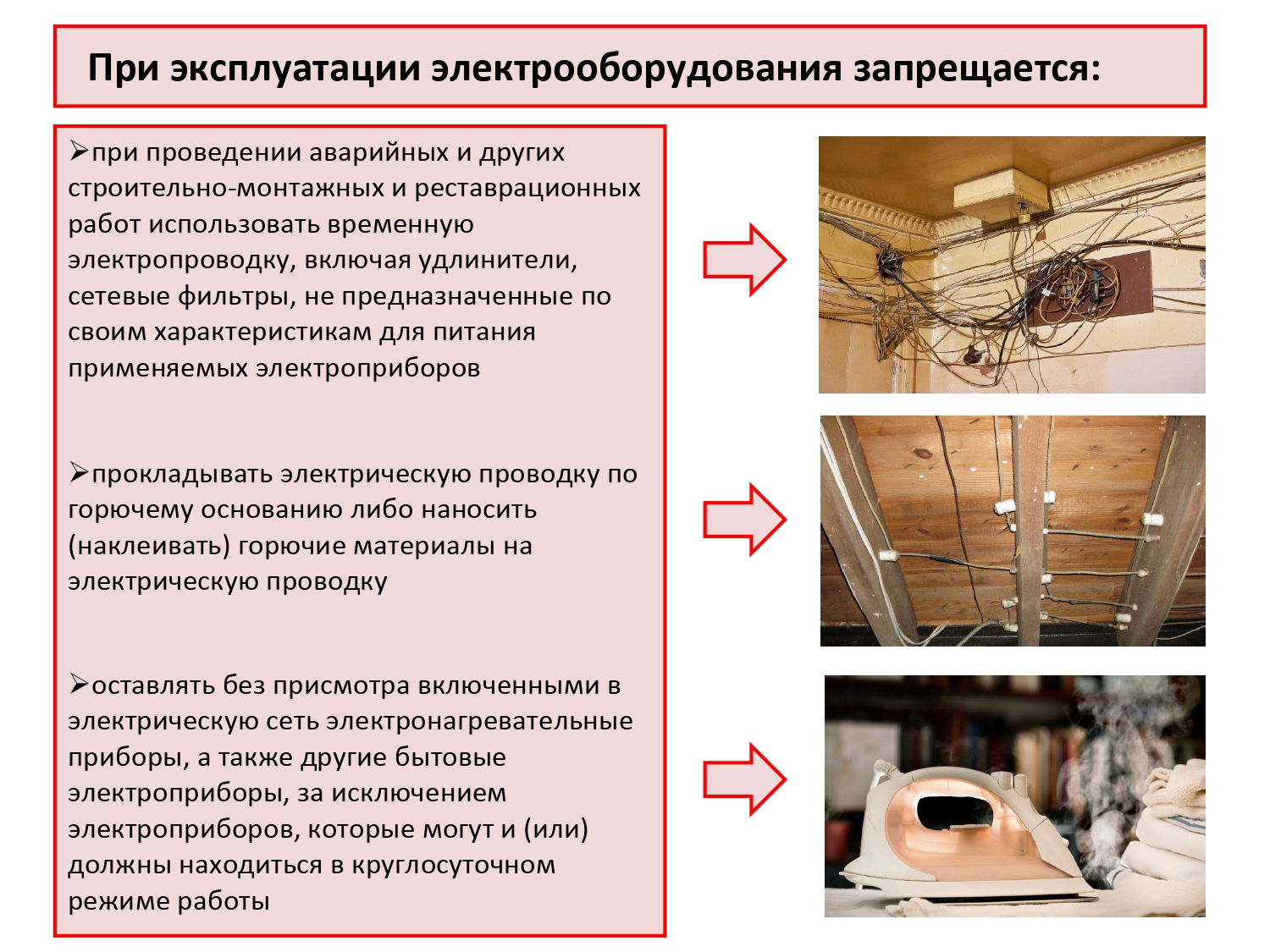 При эксплуатации электрооборудования запрещается:

➢при проведении аварийных и других строительно-монтажных и реставрационных работ использовать временную электропроводку, включая удлинители, сетевые фильтры, не предназначенные по своим характеристикам для питания применяемых электроприборов

➢прокладывать электрическую проводку по горючему основанию либо наносить (наклеивать) горючие материалы на электрическую проводку

➢оставлять без присмотра включенными в электрическую сеть электронагревательные приборы, а также другие бытовые электроприборы, за исключением электроприборов, которые могут и (или) должны находиться в круглосуточном режиме работы